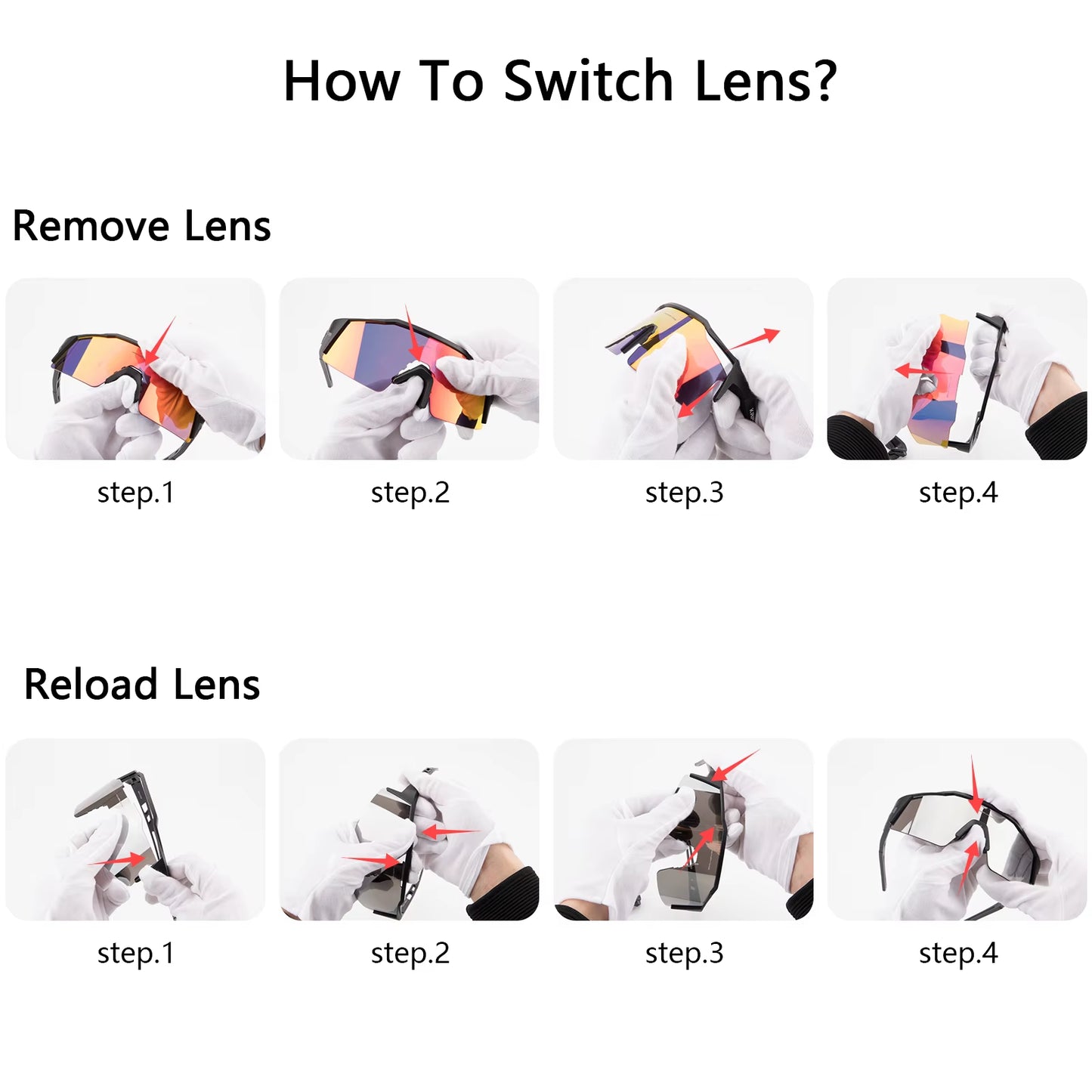 How To Switch Lens?

Remove Lens

step.1

step.2

step.3

step.4

Reload Lens

step.1

step.2

step.3

step.4